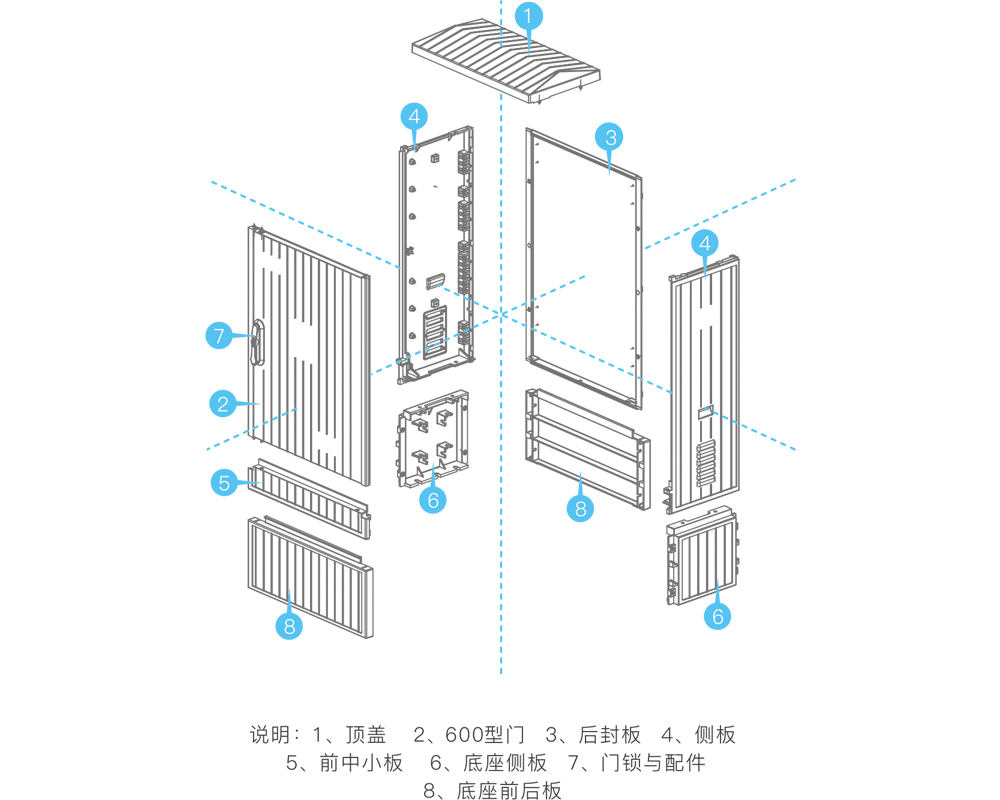 1

4

3

4

7

2

5

6

8

8

6

说明：1、顶盖　2、600型门　3、后封板　4、侧板
5、前中小板　6、底座侧板　7、门锁与配件
8、底座前后板